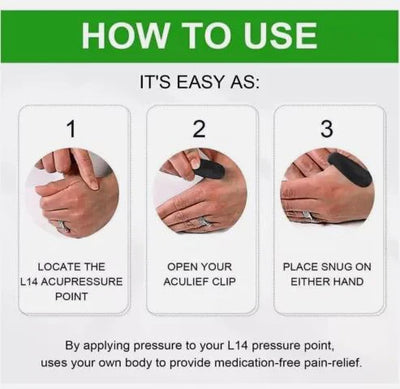 HOW TO USE

IT'S EASY AS:

1

LOCATE THE L14 ACUPRESSURE POINT

2

OPEN YOUR ACULIEF CLIP

3

PLACE SNUG ON EITHER HAND

By applying pressure to your L14 pressure point, uses your own body to provide medication-free pain-relief.