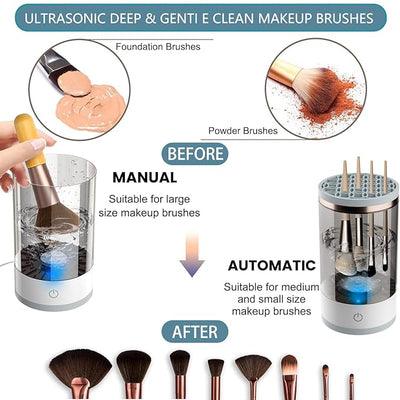 ULTRASONIC DEEP & GENTI E CLEAN MAKEUP BRUSHES

Foundation Brushes

Powder Brushes

BEFORE

MANUAL

Suitable for large size makeup brushes

AUTOMATIC

Suitable for medium and small size makeup brushes

AFTER